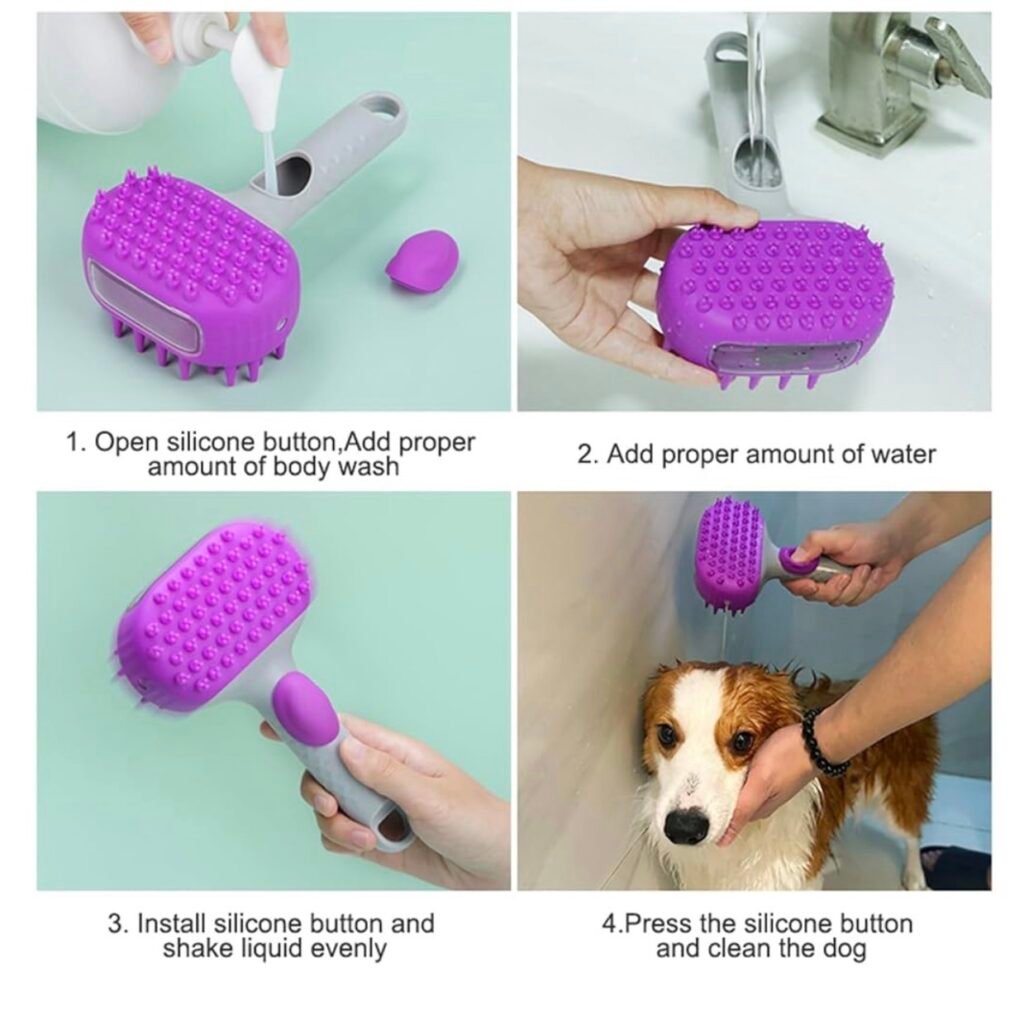 1. Open silicone button,Add proper amount of body wash

2. Add proper amount of water

3. Install silicone button and shake liquid evenly

4.Press the silicone button and clean the dog